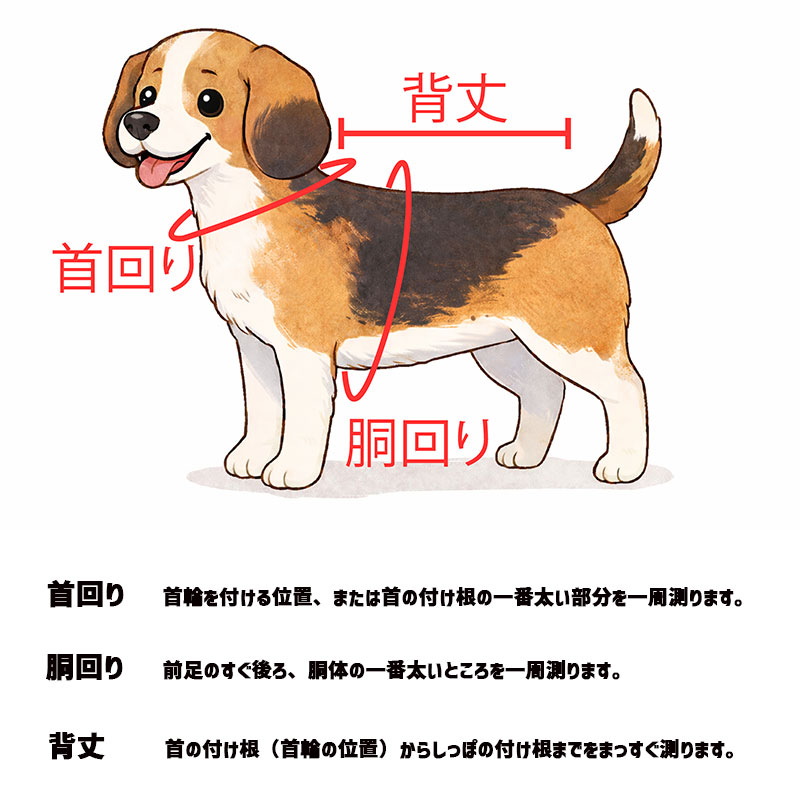 背丈

首回り

胴回り

首回り　首輪を付ける位置、または首の付け根の一番太い部分を一周測ります。

胴回り　前足のすぐ後ろ、胴体の一番太いところを一周測ります。

背丈　首の付け根（首輪の位置）からしっぽの付け根までをまっすぐ測ります。